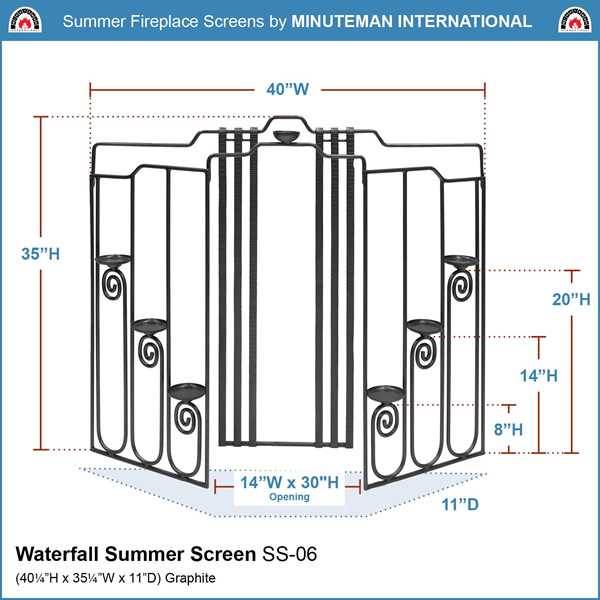 Summer Fireplace Screens by MINUTEMAN INTERNATIONAL

40"W

35"H

20"H

14"H

8"H

14"W x 30"H
Opening

11"D

Waterfall Summer Screen SS-06

(40¼"H x 35¼"W x 11"D) Graphite